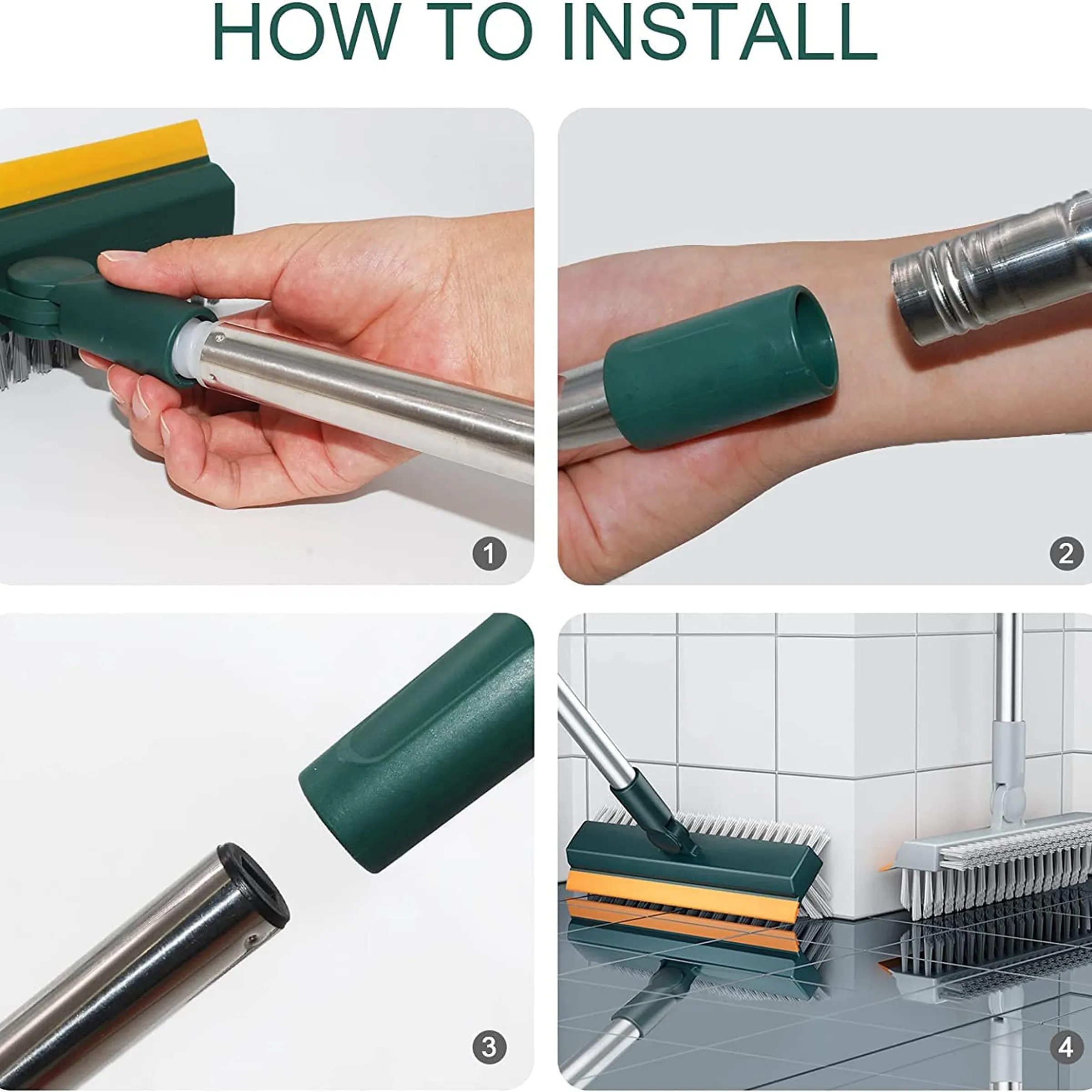 HOW TO INSTALL

1

2

3

4