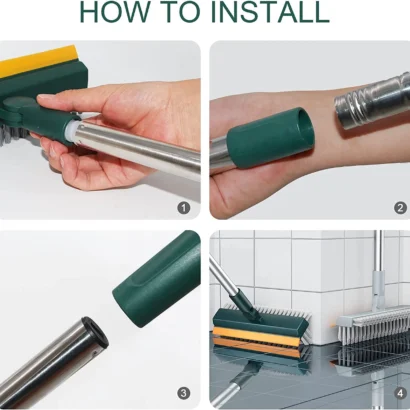 HOW TO INSTALL

1

2

3

4