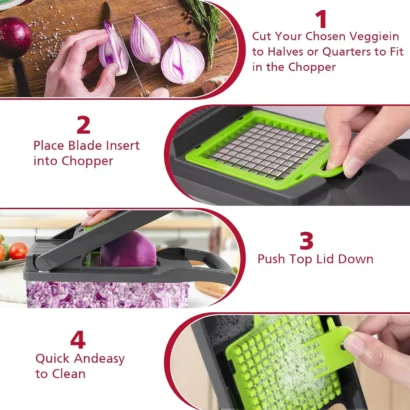 1
Cut Your Chosen Veggiein to Halves or Quarters to Fit in the Chopper

2
Place Blade Insert into Chopper

3
Push Top Lid Down

4
Quick Andeasy to Clean